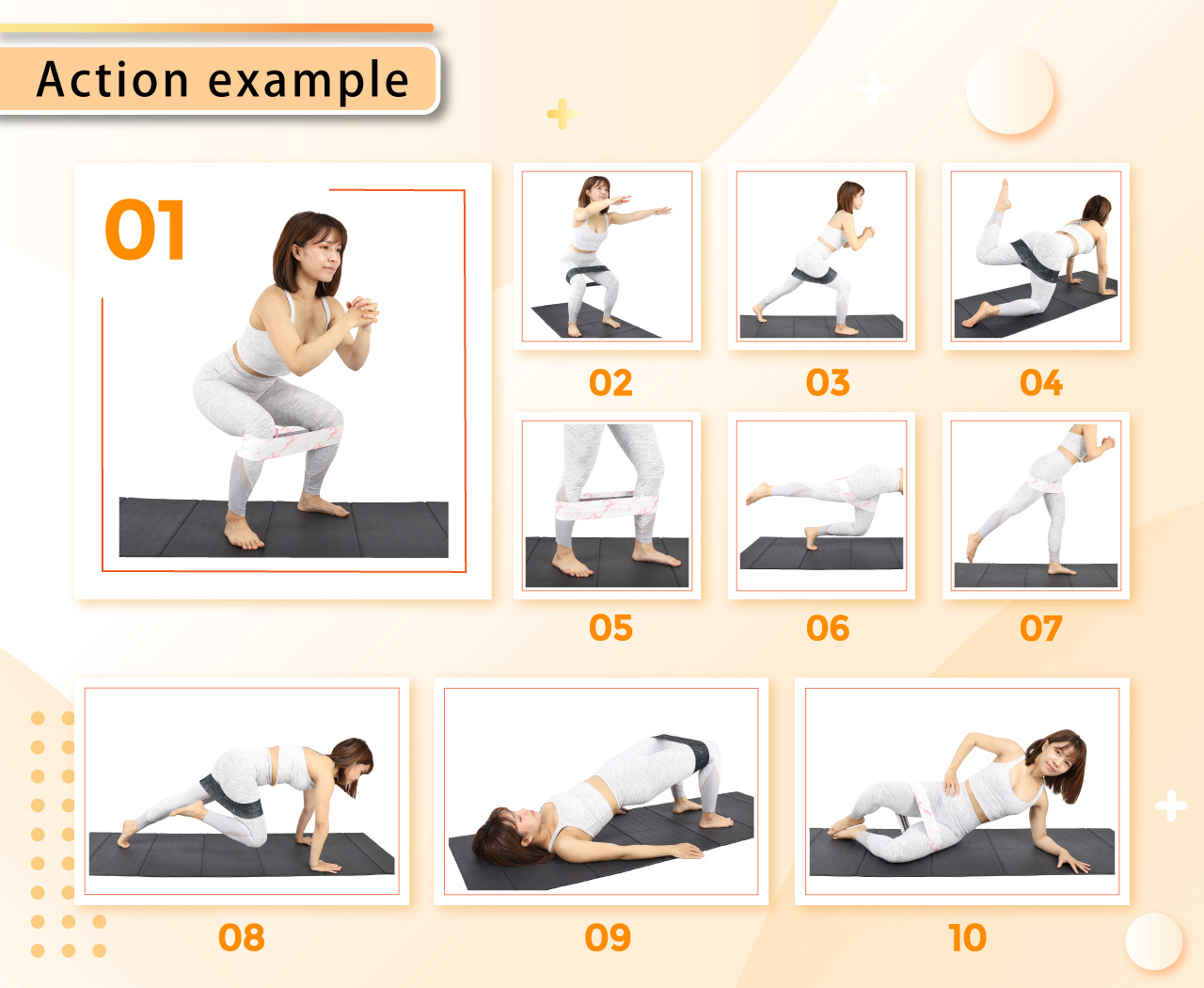 Action example

01

02

03

04

05

06

07

08

09

10